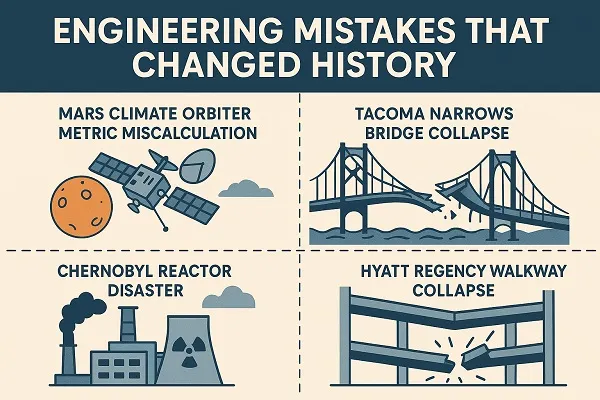 ENGINEERING MISTAKES THAT CHANGED HISTORY

MARS CLIMATE ORBITER METRIC MISCALCULATION

TACOMA NARROWS BRIDGE COLLAPSE

CHERNOBYL REACTOR DISASTER

HYATT REGENCY WALKWAY COLLAPSE